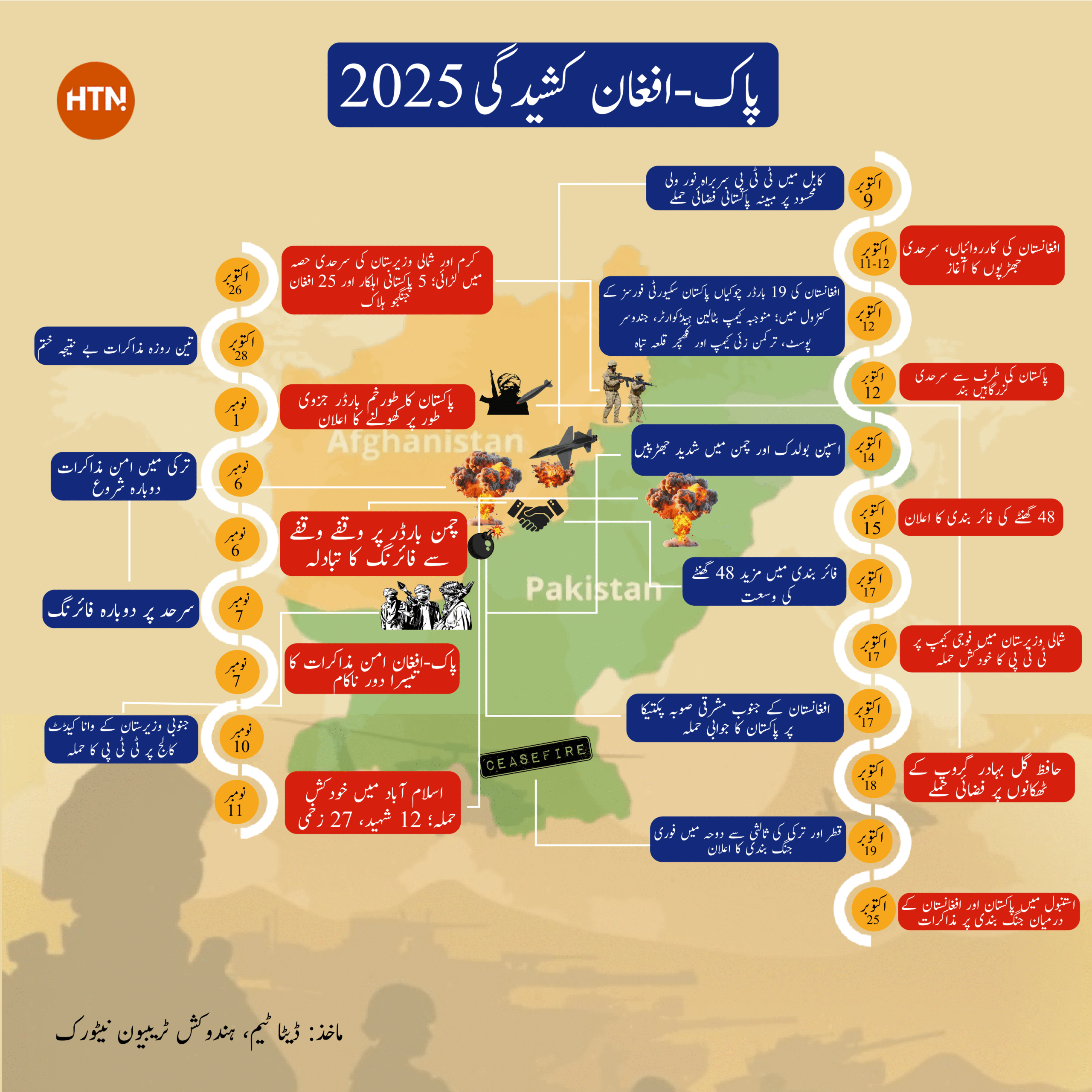 HTN

پاک-افغان کشیدگی 2025

اکتوبر 9
کابل میں ٹی ٹی پی سربراہ نور ولی محسود پر مبینہ پاکستانی فضائی حملے

اکتوبر 11-12
افغانستان کی کارروائیاں، سرحدی جھڑپوں کا آغاز

اکتوبر 12
افغانستان کی 19 بارڈر چوکیاں پاکستان سکیورٹی فورسز کے کنٹرول میں؛ منوجبہ کیمپ بٹالین ہیڈکوارٹر، جندوسر پوسٹ، ترکمن زئی کیمپ اور کھچر قلعہ تباہ

اکتوبر 12
پاکستان کی طرف سے سرحدی گزرگاہیں بند

اکتوبر 14
اسپن بولدک اور چمن میں شدید جھڑپیں

اکتوبر 15
48 گھنٹے کی فائر بندی کا اعلان

اکتوبر 17
فائر بندی میں مزید 48 گھنٹے کی وسعت

اکتوبر 17
شمالی وزیرستان میں فوجی کیمپ پر ٹی ٹی پی کا خودکش حملہ

اکتوبر 17
افغانستان کے جنوب مشرقی صوبہ پکتیکا پر پاکستان کا جوابی حملہ

اکتوبر 18
حافظ گل بہادر گروپ کے ٹھکانوں پر فضائی حملے

اکتوبر 19
قطر اور ترکی کی ثالثی سے دوحہ میں فوری جنگ بندی کا اعلان

اکتوبر 25
استنبول میں پاکستان اور افغانستان کے درمیان جنگ بندی پر مذاکرات

اکتوبر 26
کرم اور شمالی وزیرستان کی سرحدی حصہ میں لڑائی؛ 5 پاکستانی اہلکار اور 25 افغان جنگجو ہلاک

اکتوبر 28
تین روزہ مذاکرات بے نتیجہ ختم

نومبر 1
پاکستان کا طورخم بارڈر جزوی طور پر کھولنے کا اعلان

نومبر 6
ترکی میں امن مذاکرات دوبارہ شروع

نومبر 6
چمن بارڈر پر وقفے وقفے سے فائرنگ کا تبادلہ

نومبر 7
سرحد پر دوبارہ فائرنگ

نومبر 7
پاک-افغان امن مذاکرات کا تیسرا دور ناکام

نومبر 10
جنوبی وزیرستان کے وانا کیڈٹ کالج پر ٹی ٹی پی کا حملہ

نومبر 11
اسلام آباد میں خودکش حملہ؛ 12 شہید، 27 زخمی

Afghanistan
Pakistan
CEASEFIRE

ماخذ: ڈیٹا ٹیم، ہندوکش ٹریبیون نیٹورک